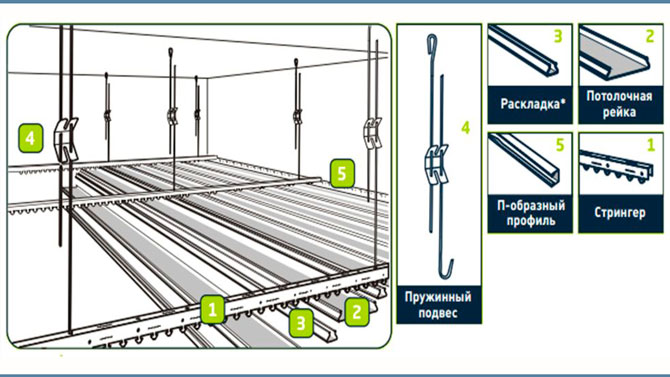 4

5

1

3

2

4

Пружинный подвес

3

Раскладка*

2

Потолочная рейка

5

П-образный профиль

1

Стрингер