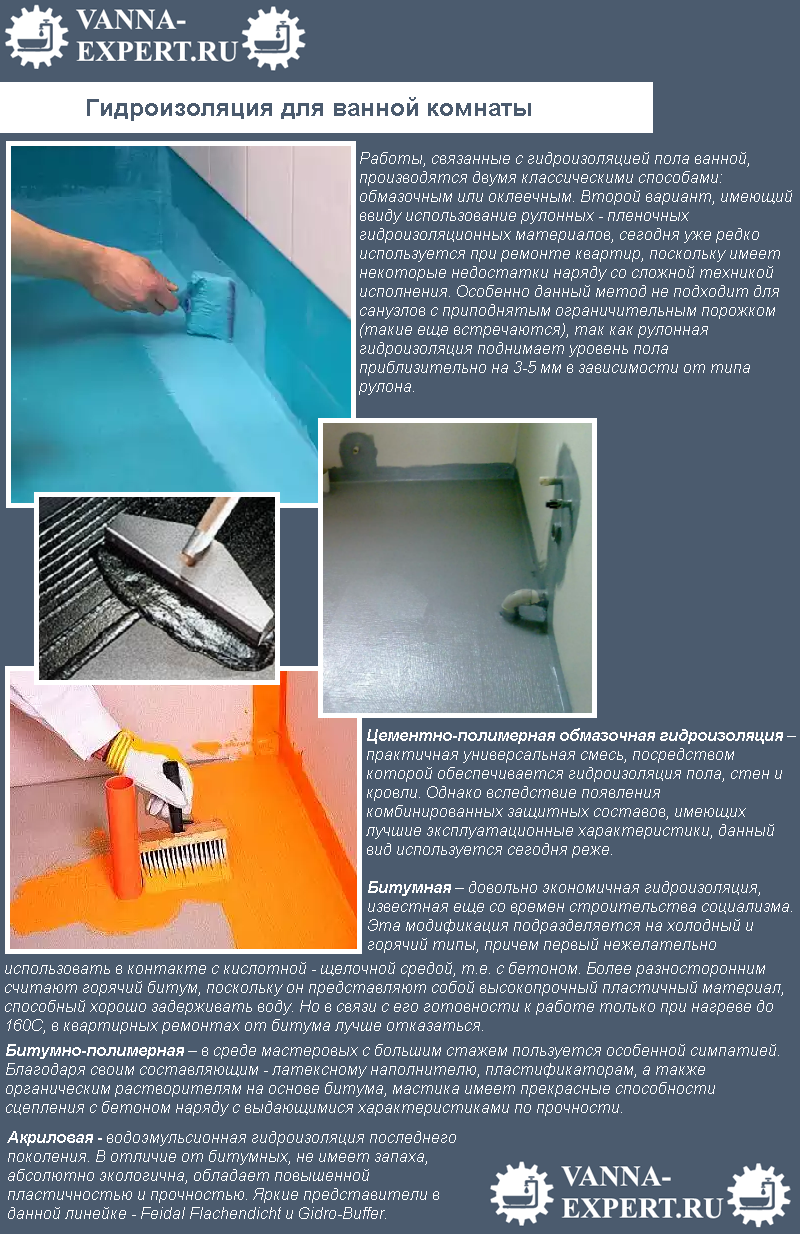 VANNA-EXPERT.RU

Гидроизоляция для ванной комнаты

Работы, связанные с гидроизоляцией пола ванной, производятся двумя классическими способами: обмазочным или оклеечным. Второй вариант, имеющий ввиду использование рулонных - пленочных гидроизоляционных материалов, сегодня уже редко используется при ремонте квартир, поскольку имеет некоторые недостатки наряду со сложной техникой исполнения. Особенно данный метод не подходит для санузлов с приподнятым ограничительным порожком (такие еще встречаются), так как рулонная гидроизоляция поднимает уровень пола приблизительно на 3-5 мм в зависимости от типа рулона.

Цементно-полимерная обмазочная гидроизоляция – практичная универсальная смесь, посредством которой обеспечивается гидроизоляция пола, стен и кровли. Однако вследствие появления комбинированных защитных составов, имеющих лучшие эксплуатационные характеристики, данный вид используется сегодня реже.

Битумная – довольно экономичная гидроизоляция, известная еще со времен строительства социализма. Эта модификация подразделяется на холодный и горячий типы, причем первый нежелательно использовать в контакте с кислотной - щелочной средой, т.е. с бетоном. Более разносторонним считают горячий битум, поскольку он представляют собой высокопрочный пластичный материал, способный хорошо задерживать воду. Но в связи с его готовности к работе только при нагреве до 160С, в квартирных ремонтах от битума лучше отказаться.

Битумно-полимерная – в среде мастеровых с большим стажем пользуется особенной симпатией. Благодаря своим составляющим - латексному наполнителю, пластификаторам, а также органическим растворителям на основе битума, мастика имеет прекрасные способности сцепления с бетоном наряду с выдающимися характеристиками по прочности.

Акриловая - водоэмульсионная гидроизоляция последнего поколения. В отличие от битумных, не имеет запаха, абсолютно экологична, обладает повышенной пластичностью и прочностью. Яркие представители в данной линейке - Feidal Flachendicht и Gidro-Buffer.

VANNA-EXPERT.RU