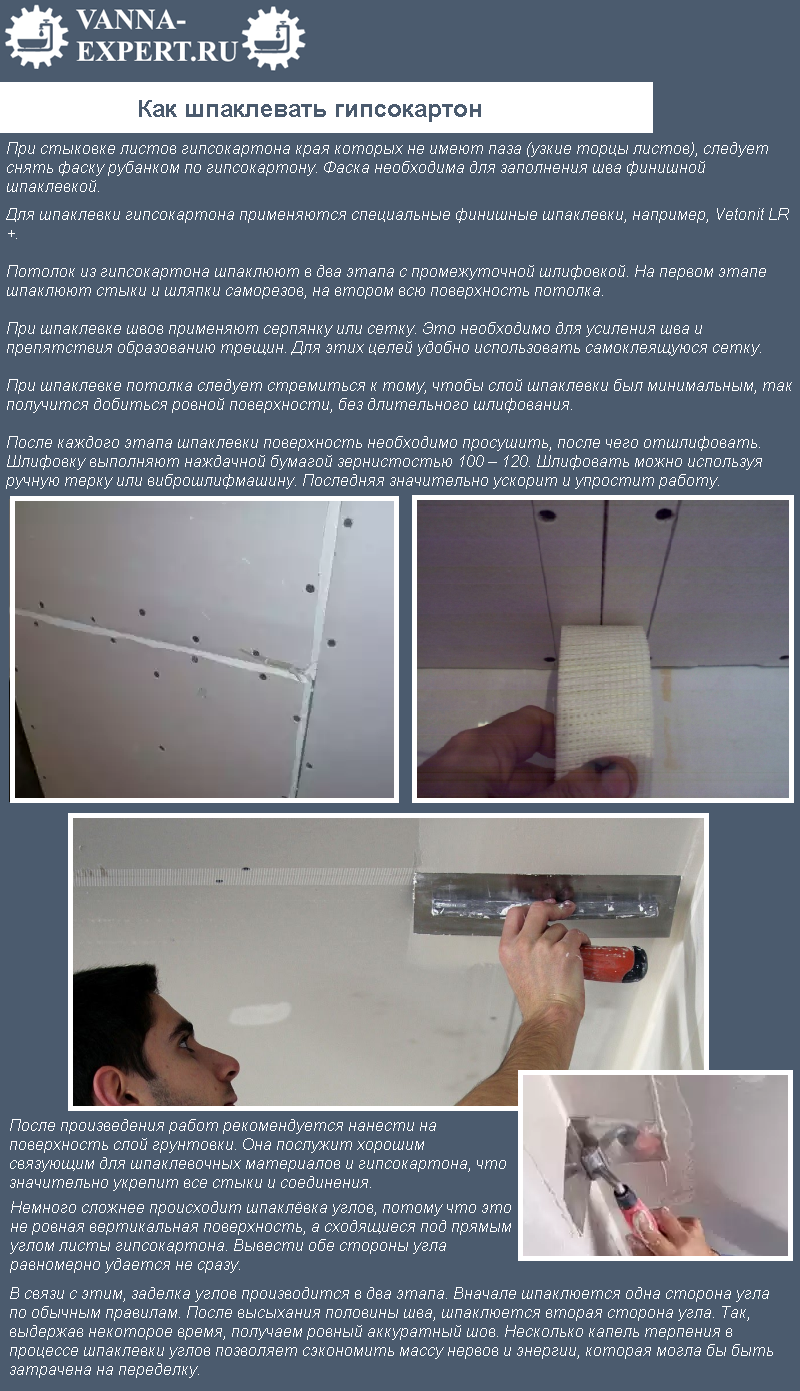 VANNA-EXPERT.RU

Как шпаклевать гипсокартон

При стыковке листов гипсокартона края которых не имеют паза (узкие торцы листов), следует снять фаску рубанком по гипсокартону. Фаска необходима для заполнения шва финишной шпаклевкой.

Для шпаклевки гипсокартона применяются специальные финишные шпаклевки, например, Vetonit LR +.

Потолок из гипсокартона шпаклюют в два этапа с промежуточной шлифовкой. На первом этапе шпаклюют стыки и шляпки саморезов, на втором всю поверхность потолка.

При шпаклевке швов применяют серпянку или сетку. Это необходимо для усиления шва и препятствия образованию трещин. Для этих целей удобно использовать самоклеящуюся сетку.

При шпаклевке потолка следует стремиться к тому, чтобы слой шпаклевки был минимальным, так получится добиться ровной поверхности, без длительного шлифования.

После каждого этапа шпаклевки поверхность необходимо просушить, после чего отшлифовать. Шлифовку выполняют наждачной бумагой зернистостью 100 – 120. Шлифовать можно используя ручную терку или виброшлифмашину. Последняя значительно ускорит и упростит работу.

После произведения работ рекомендуется нанести на поверхность слой грунтовки. Она послужит хорошим связующим для шпаклевочных материалов и гипсокартона, что значительно укрепит все стыки и соединения.

Немного сложнее происходит шпаклёвка углов, потому что это не ровная вертикальная поверхность, а сходящиеся под прямым углом листы гипсокартона. Вывести обе стороны угла равномерно удается не сразу.

В связи с этим, заделка углов производится в два этапа. Вначале шпаклюется одна сторона угла по обычным правилам. После высыхания половины шва, шпаклюется вторая сторона угла. Так, выдержав некоторое время, получаем ровный аккуратный шов. Несколько капель терпения в процессе шпаклевки углов позволяет сэкономить массу нервов и энергии, которая могла бы быть затрачена на переделку.