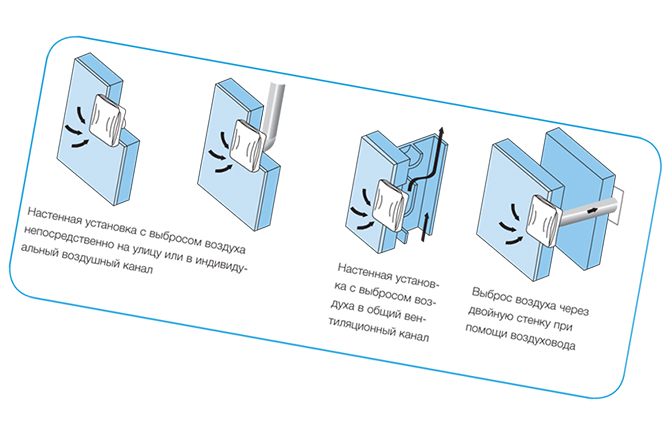 Настенная установка с выбросом воздуха непосредственно на улицу или в индивидуальный воздушный канал

Настенная установка с выбросом воздуха в общий вентиляционный канал

Выброс воздуха через двойную стенку при помощи воздуховода