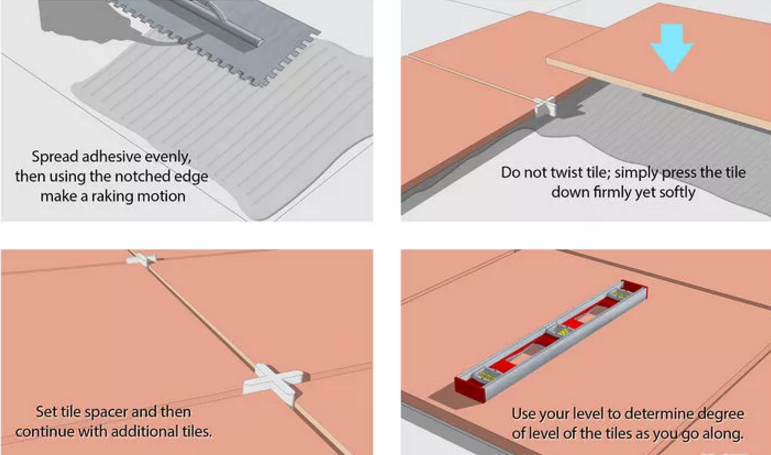 Spread adhesive evenly, then using the notched edge make a raking motion

Do not twist tile; simply press the tile down firmly yet softly

Set tile spacer and then continue with additional tiles.

Use your level to determine degree of level of the tiles as you go along.