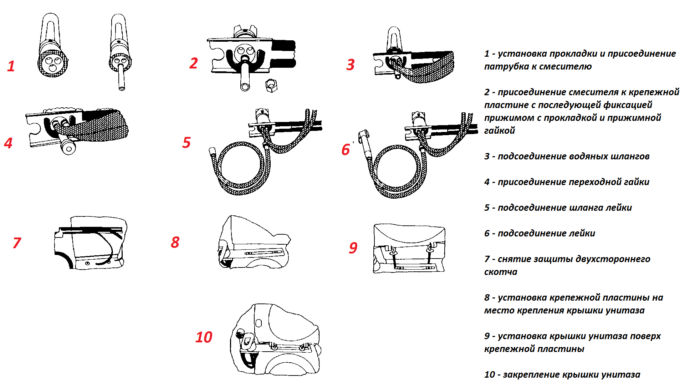 1

2

3

4

5

6

7

8

9

10

1 - установка прокладки и присоединение патрубка к смесителю

2 - присоединение смесителя к крепежной пластине с последующей фиксацией прижимом с прокладкой и прижимной гайкой

3 - подсоединение водяных шлангов

4 - присоединение переходной гайки

5 - подсоединение шланга лейки

6 - подсоединение лейки

7 - снятие защиты двухстороннего скотча

8 - установка крепежной пластины на место крепления крышки унитаза

9 - установка крышки унитаза поверх крепежной пластины

10 - закрепление крышки унитаза