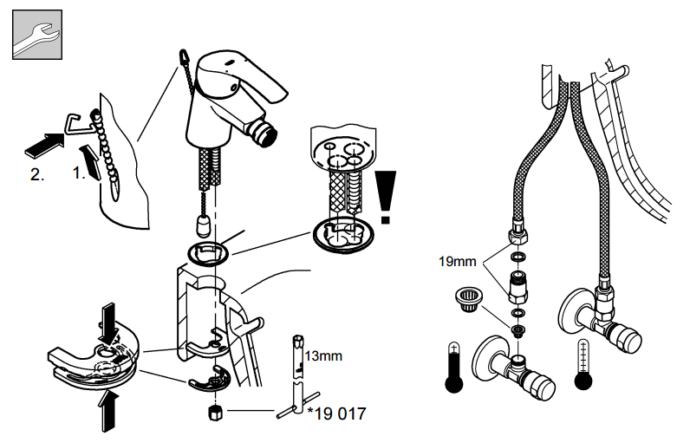 2.
1.
13mm
*19 017
19mm