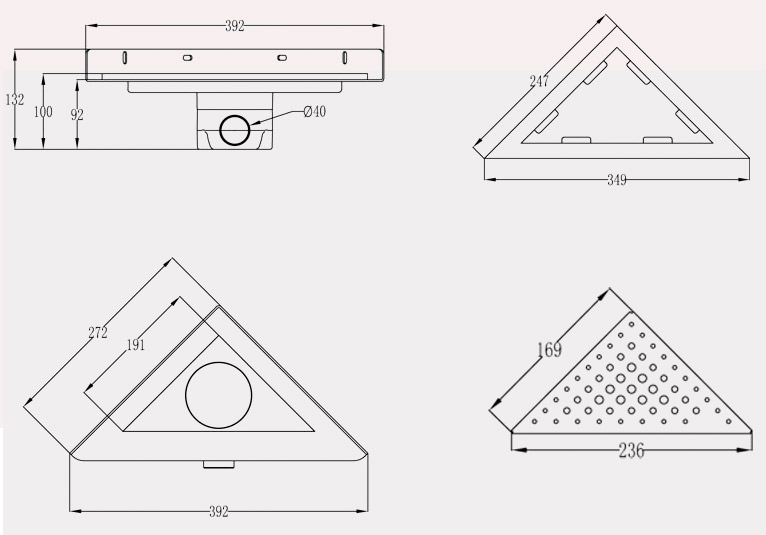 392
132
100
92
Ø40
247
349
272
191
392
169
236