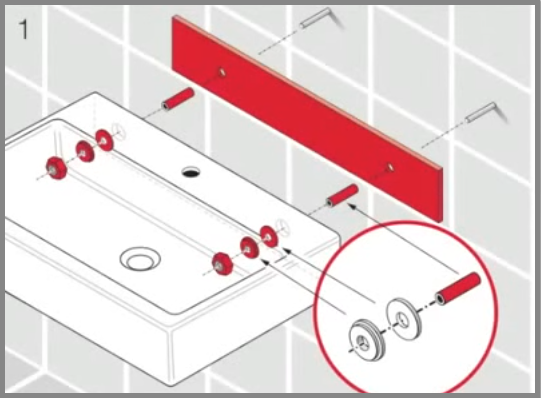 1