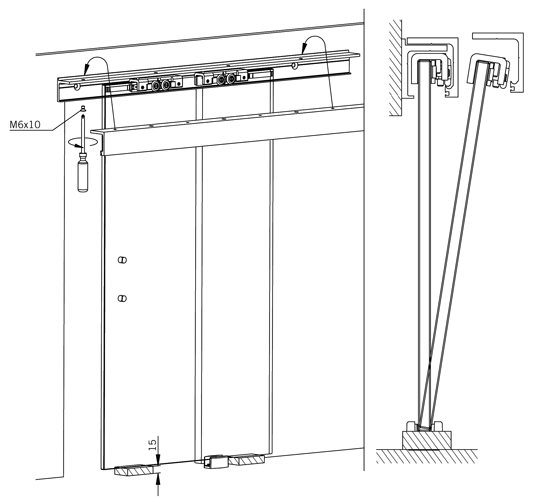 M6x10

15