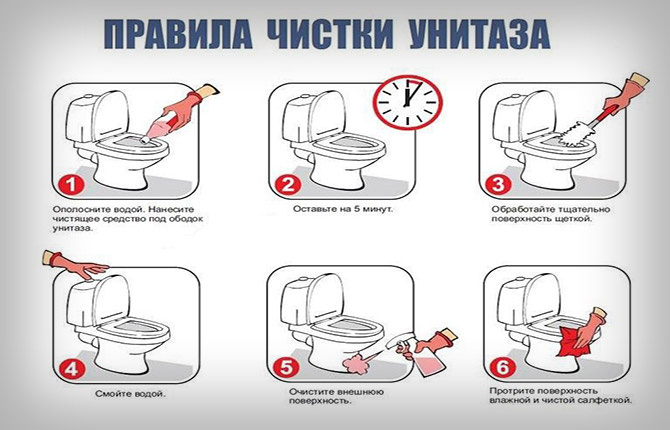 ПРАВИЛА ЧИСТКИ УНИТАЗА

1

Ополосните водой. Нанесите чистящее средство под ободок унитаза.

2

Оставьте на 5 минут.

3

Обработайте тщательно поверхность щеткой.

4

Смойте водой.

5

Очистите внешнюю поверхность.

6

Протрите поверхность влажной и чистой салфеткой.