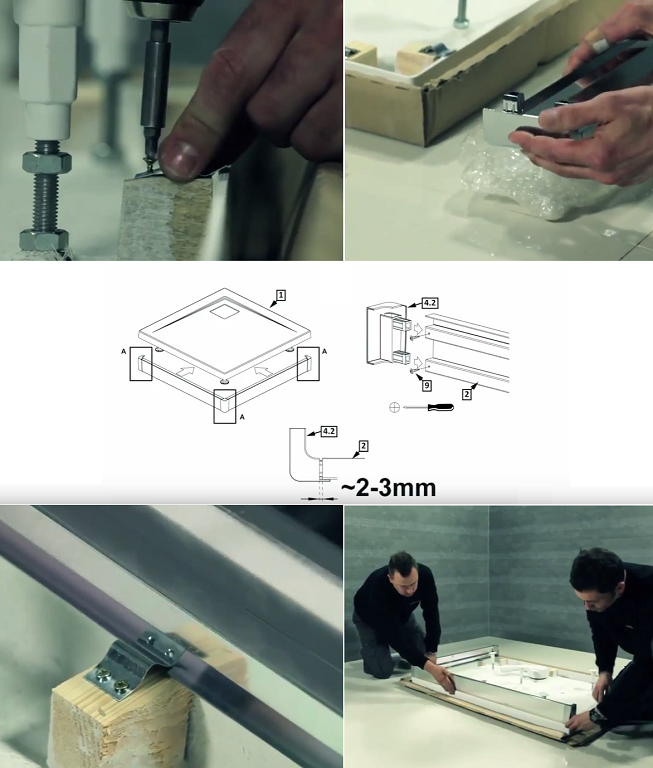 1
A
A
A
4.2
9
2
4.2
2
~2-3mm